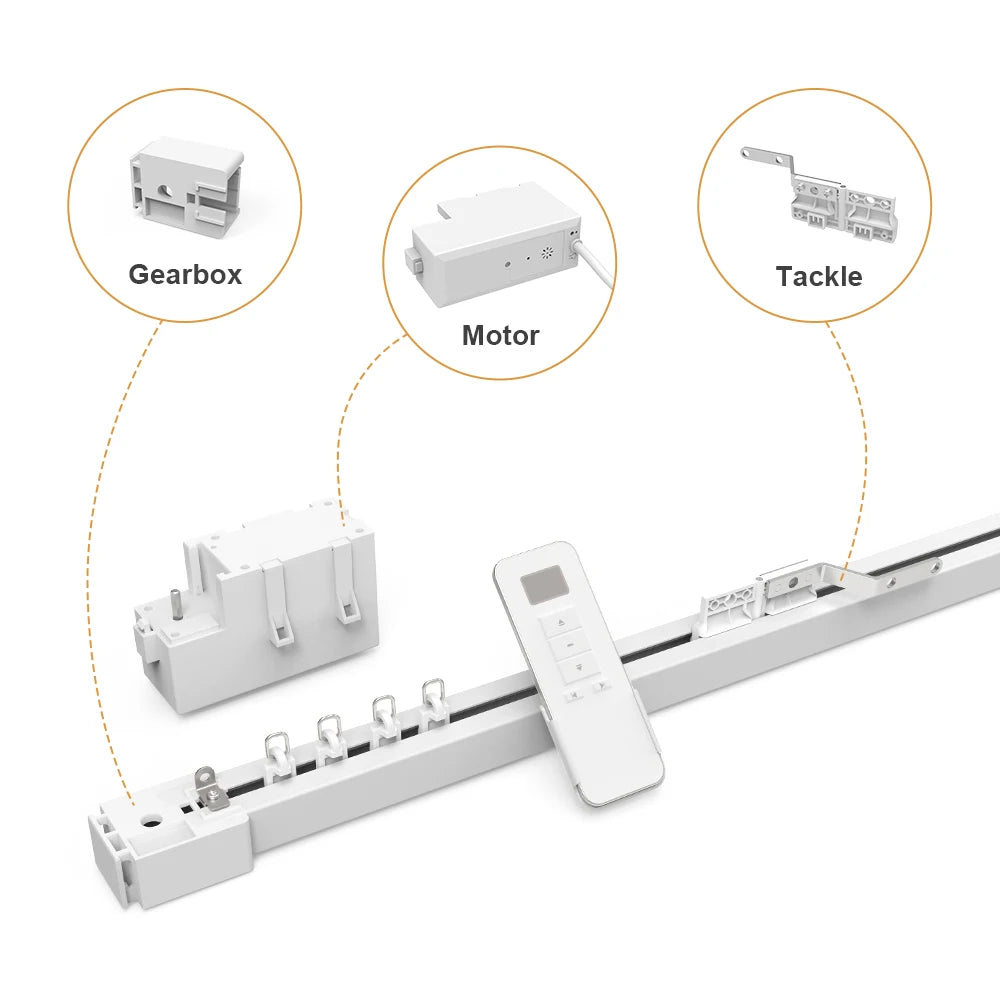 Gearbox

Motor

Tackle