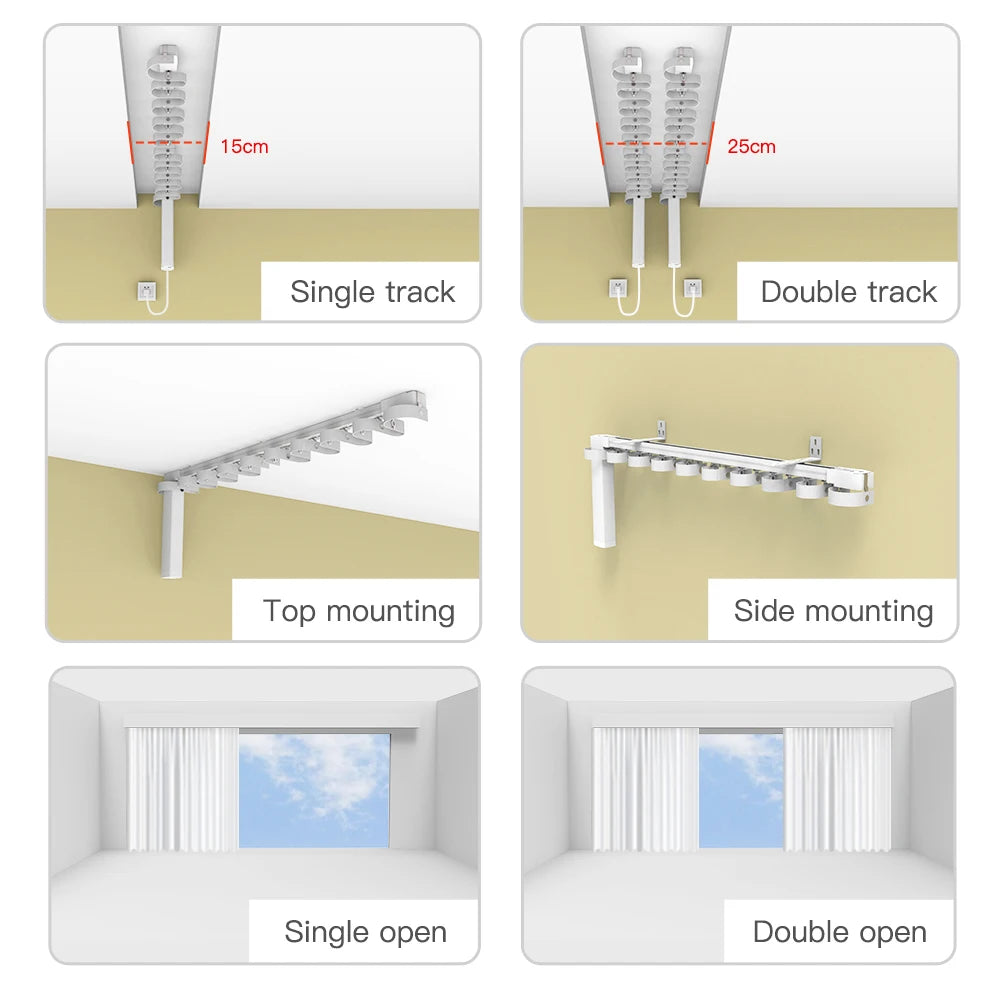 15cm

Single track

25cm

Double track

Top mounting

Side mounting

Single open

Double open